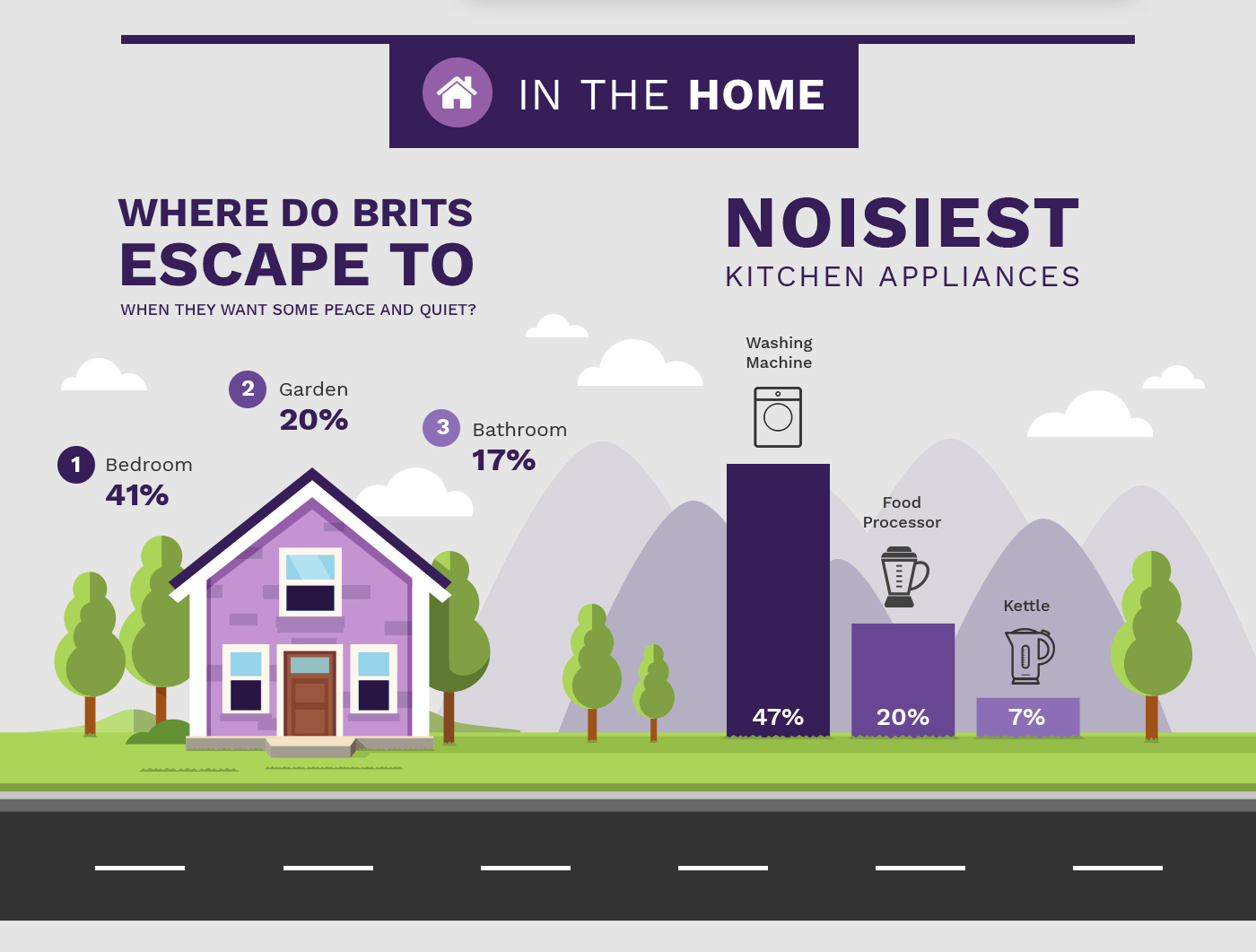 IN THE HOME

WHERE DO BRITS ESCAPE TO

WHEN THEY WANT SOME PEACE AND QUIET?

1 Bedroom 41%

2 Garden 20%

3 Bathroom 17%

NOISIEST

KITCHEN APPLIANCES

Washing Machine

47%

Food Processor

20%

Kettle

7%